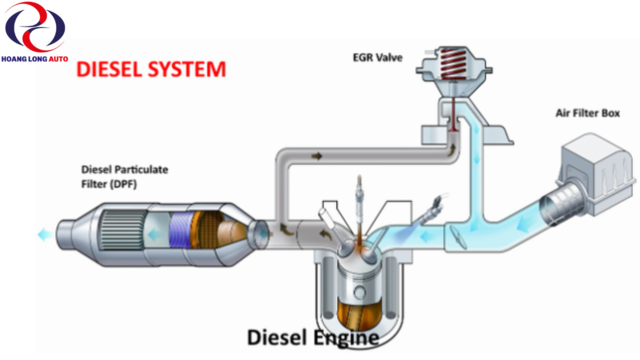 HOANG LONG AUTO

DIESEL SYSTEM

EGR Valve

Air Filter Box

Diesel Particulate Filter (DPF)

Diesel Engine